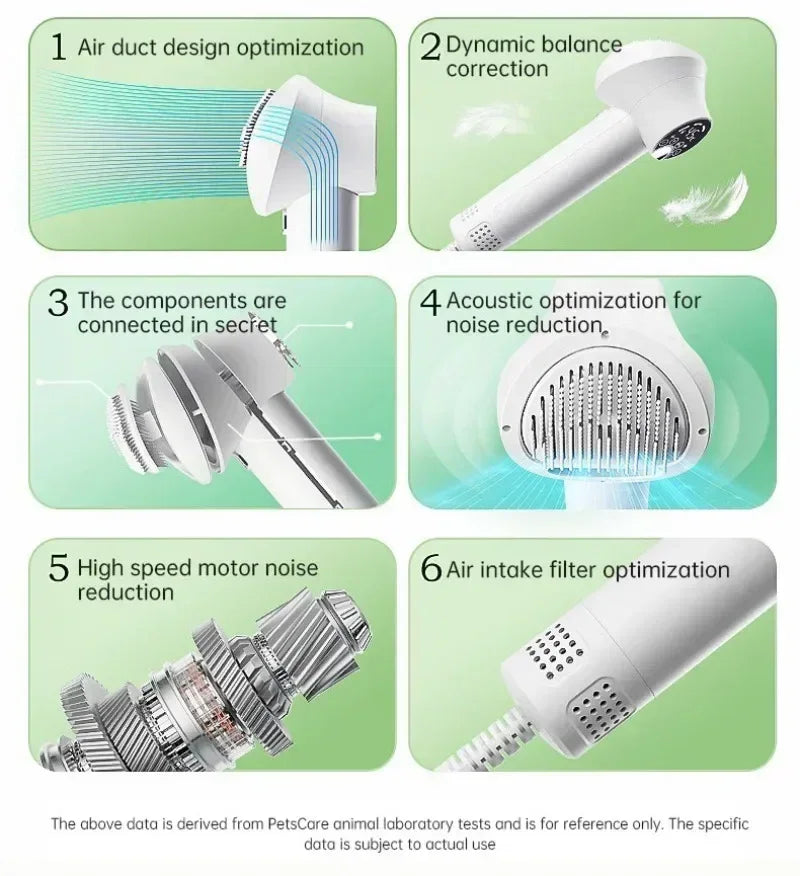 1 Air duct design optimization

2 Dynamic balance correction

3 The components are connected in secret

4 Acoustic optimization for noise reduction

5 High speed motor noise reduction

6 Air intake filter optimization

The above data is derived from PetsCare animal laboratory tests and is for reference only. The specific data is subject to actual use