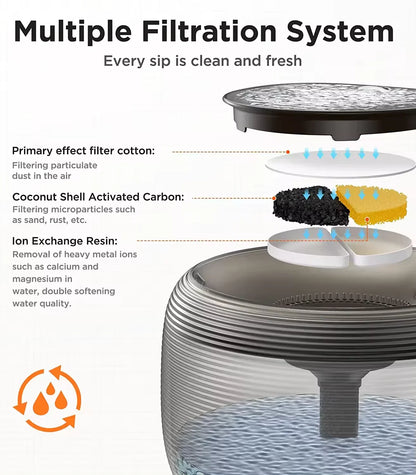 Multiple Filtration System

Every sip is clean and fresh

Primary effect filter cotton:
Filtering particulate dust in the air

Coconut Shell Activated Carbon:
Filtering microparticles such as sand, rust, etc.

Ion Exchange Resin:
Removal of heavy metal ions such as calcium and magnesium in water, double softening water quality.